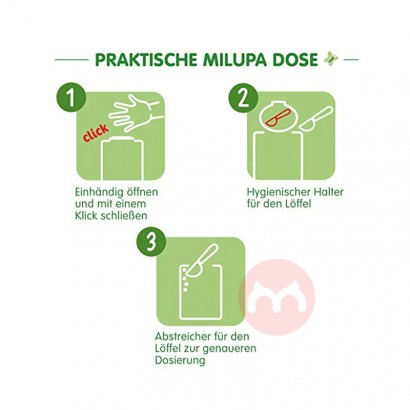 PRAKTISCHE MILUPA DOSE

1

click

Einhändig öffnen und mit einem Klick schließen

2

Hygienischer Halter für den Löffel

3

Abstreicher für den Löffel zur genaueren Dosierung