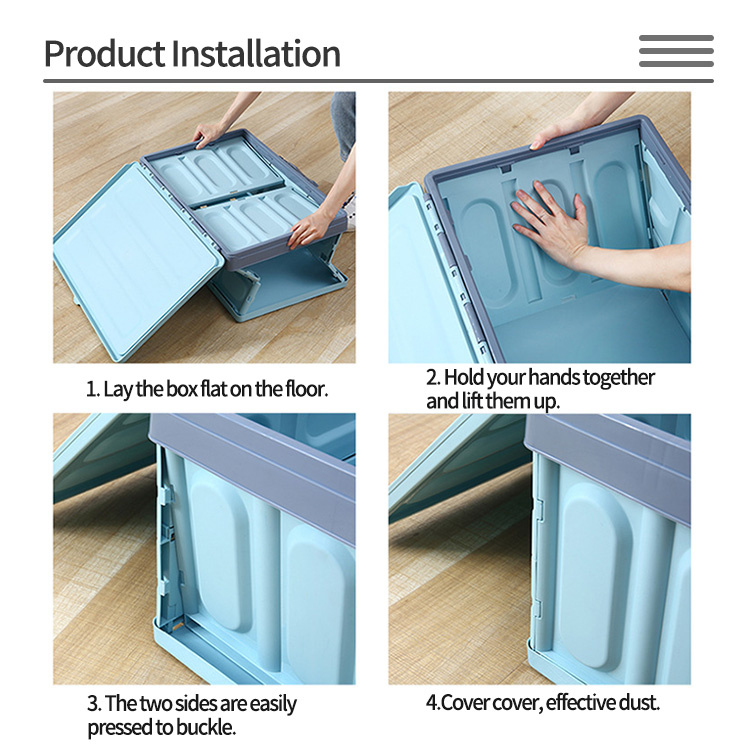 Product Installation

1. Lay the box flat on the floor.

2. Hold your hands together and lift them up.

3. The two sides are easily pressed to buckle.

4.Cover cover, effective dust.